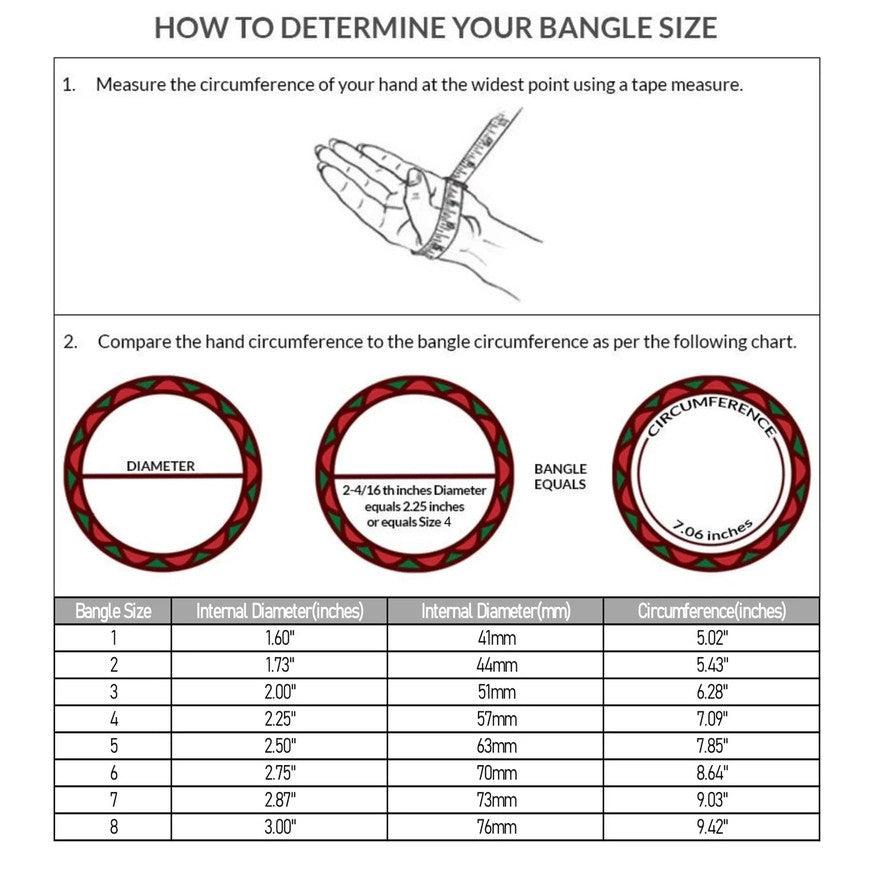 HOW TO DETERMINE YOUR BANGLE SIZE

1. Measure the circumference of your hand at the widest point using a tape measure.

2. Compare the hand circumference to the bangle circumference as per the following chart.

DIAMETER

2-4/16 th inches Diameter equals 2.25 inches or equals Size 4

BANGLE EQUALS

CIRCUMFERENCE

7.06 inches

| Bangle Size | Internal Diameter(inches) | Internal Diameter(mm) | Circumference(inches) |
|---|---|---|---|
| 1 | 1.60" | 41mm | 5.02" |
| 2 | 1.73" | 44mm | 5.43" |
| 3 | 2.00" | 51mm | 6.28" |
| 4 | 2.25" | 57mm | 7.09" |
| 5 | 2.50" | 63mm | 7.85" |
| 6 | 2.75" | 70mm | 8.64" |
| 7 | 2.87" | 73mm | 9.03" |
| 8 | 3.00" | 76mm | 9.42" |