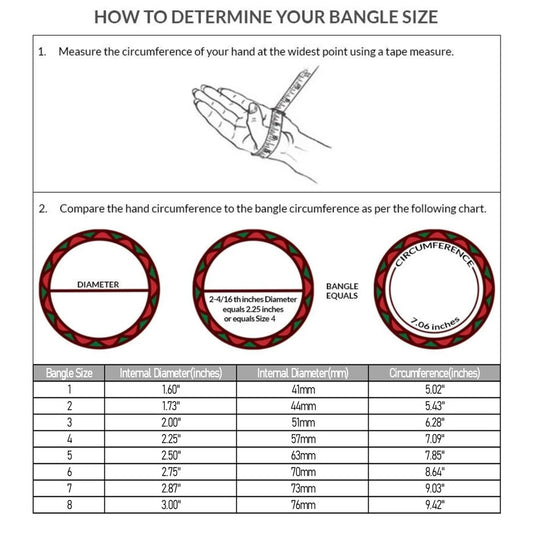 HOW TO DETERMINE YOUR BANGLE SIZE

1. Measure the circumference of your hand at the widest point using a tape measure.

2. Compare the hand circumference to the bangle circumference as per the following chart.

DIAMETER

2-4/16 th inches Diameter equals 2.25 inches or equals Size 4

BANGLE EQUALS

CIRCUMFERENCE

7.06 inches

| Bangle Size | Internal Diameter(inches) | Internal Diameter(mm) | Circumference(inches) |
|---|---|---|---|
| 1 | 1.60" | 41mm | 5.02" |
| 2 | 1.73" | 44mm | 5.43" |
| 3 | 2.00" | 51mm | 6.28" |
| 4 | 2.25" | 57mm | 7.09" |
| 5 | 2.50" | 63mm | 7.85" |
| 6 | 2.75" | 70mm | 8.64" |
| 7 | 2.87" | 73mm | 9.03" |
| 8 | 3.00" | 76mm | 9.42" |